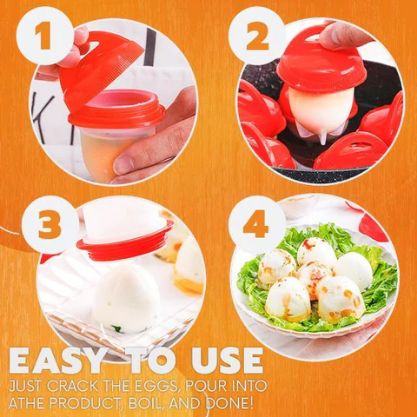 1

2

3

4

EASY TO USE

JUST CRACK THE EGGS, POUR INTO ATHE PRODUCT, BOIL, AND DONE!