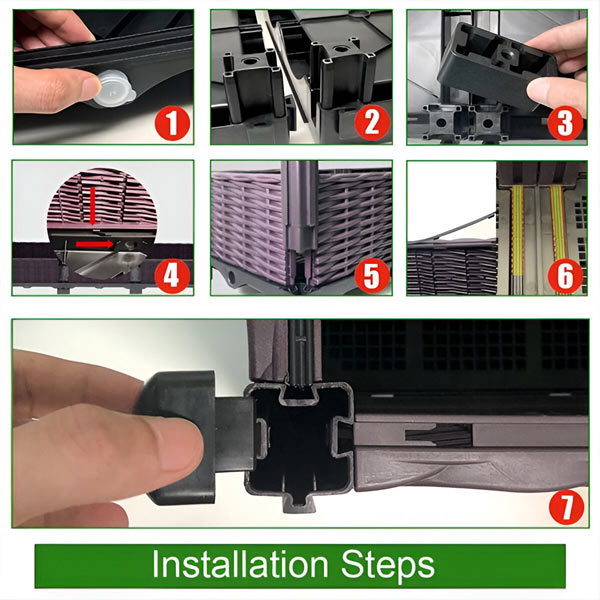 1
2
3
4
5
6
7
Installation Steps