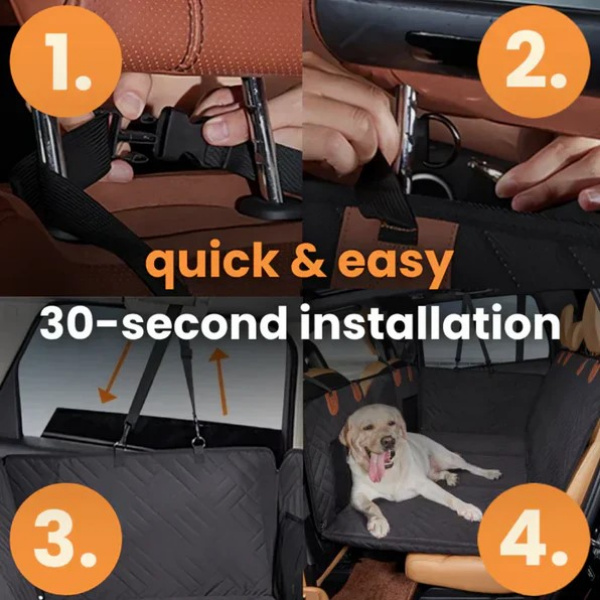 1.

2.

quick & easy

30-second installation

3.

4.